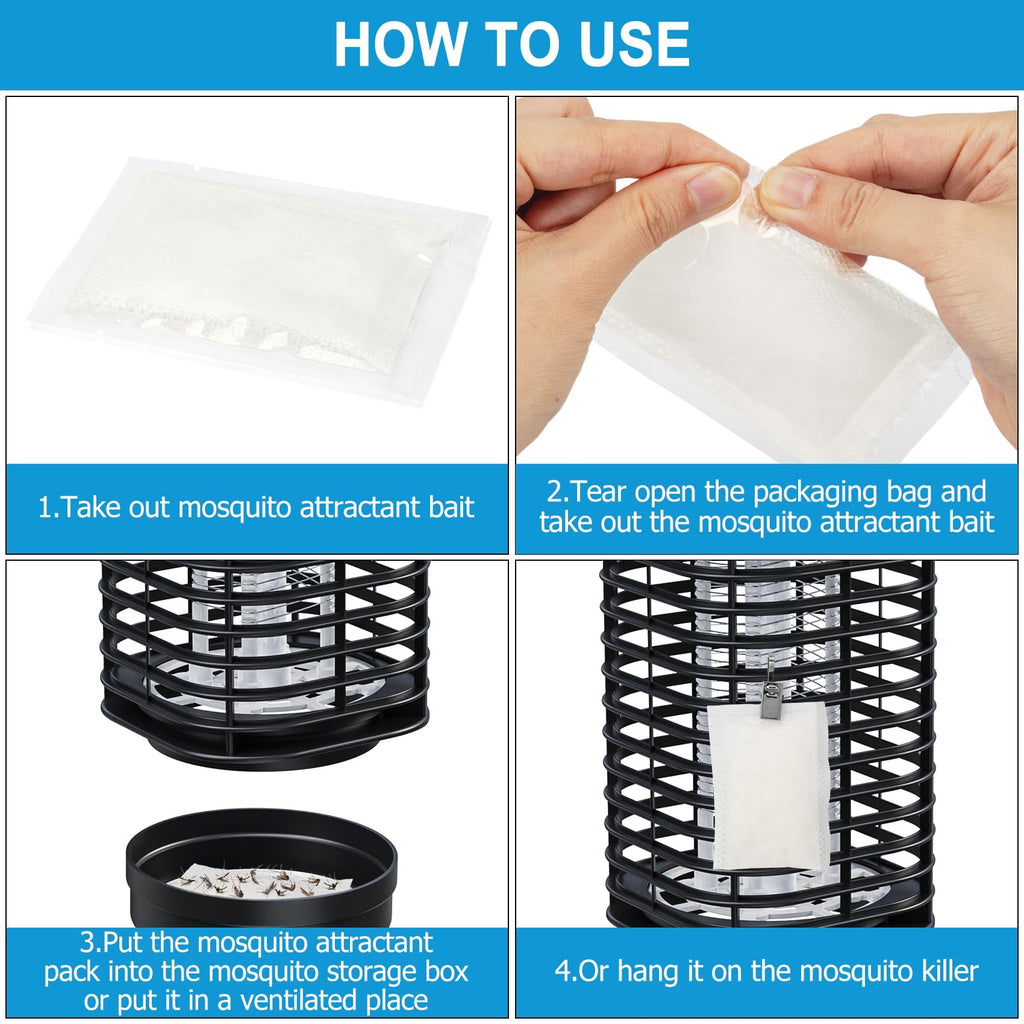 HOW TO USE

1.Take out mosquito attractant bait

2.Tear open the packaging bag and take out the mosquito attractant bait

3.Put the mosquito attractant pack into the mosquito storage box or put it in a ventilated place

4.Or hang it on the mosquito killer