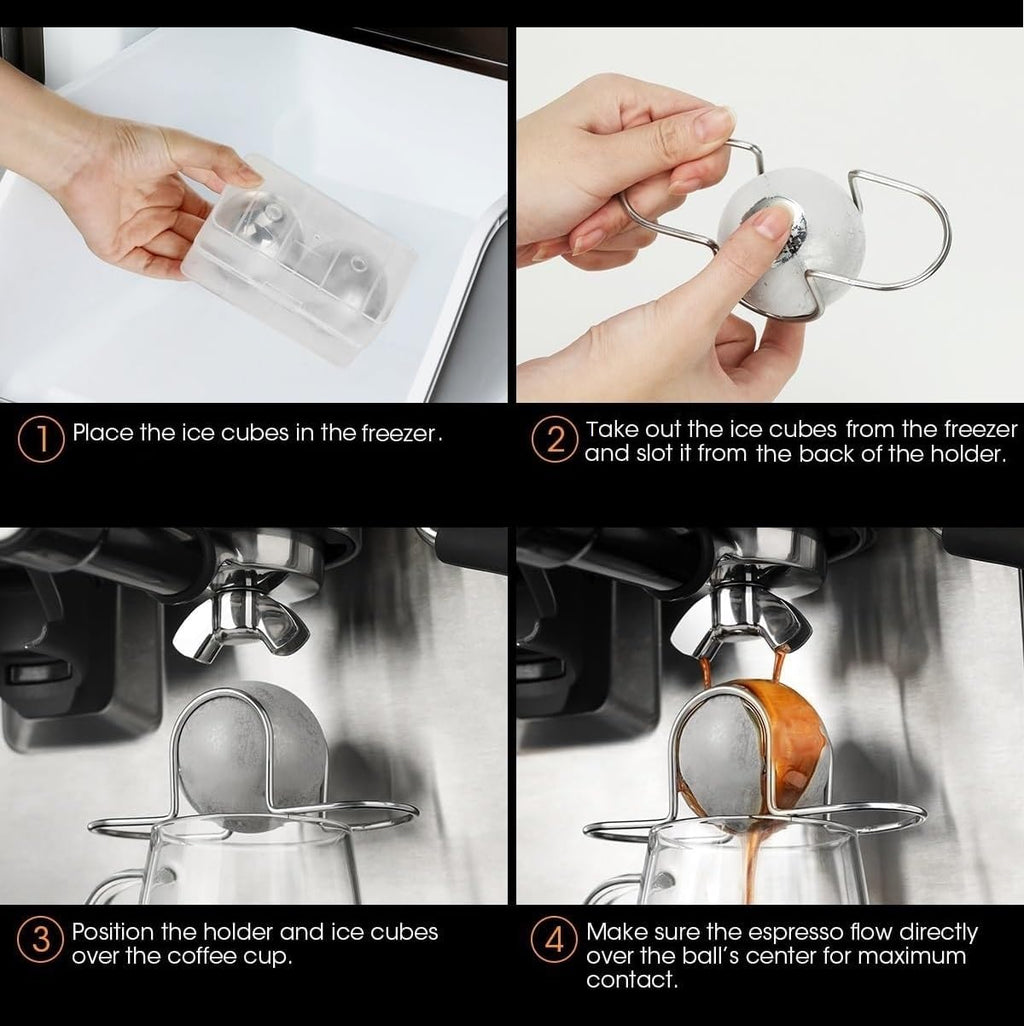 1 Place the ice cubes in the freezer.

2 Take out the ice cubes from the freezer and slot it from the back of the holder.

3 Position the holder and ice cubes over the coffee cup.

4 Make sure the espresso flow directly over the ball's center for maximum contact.